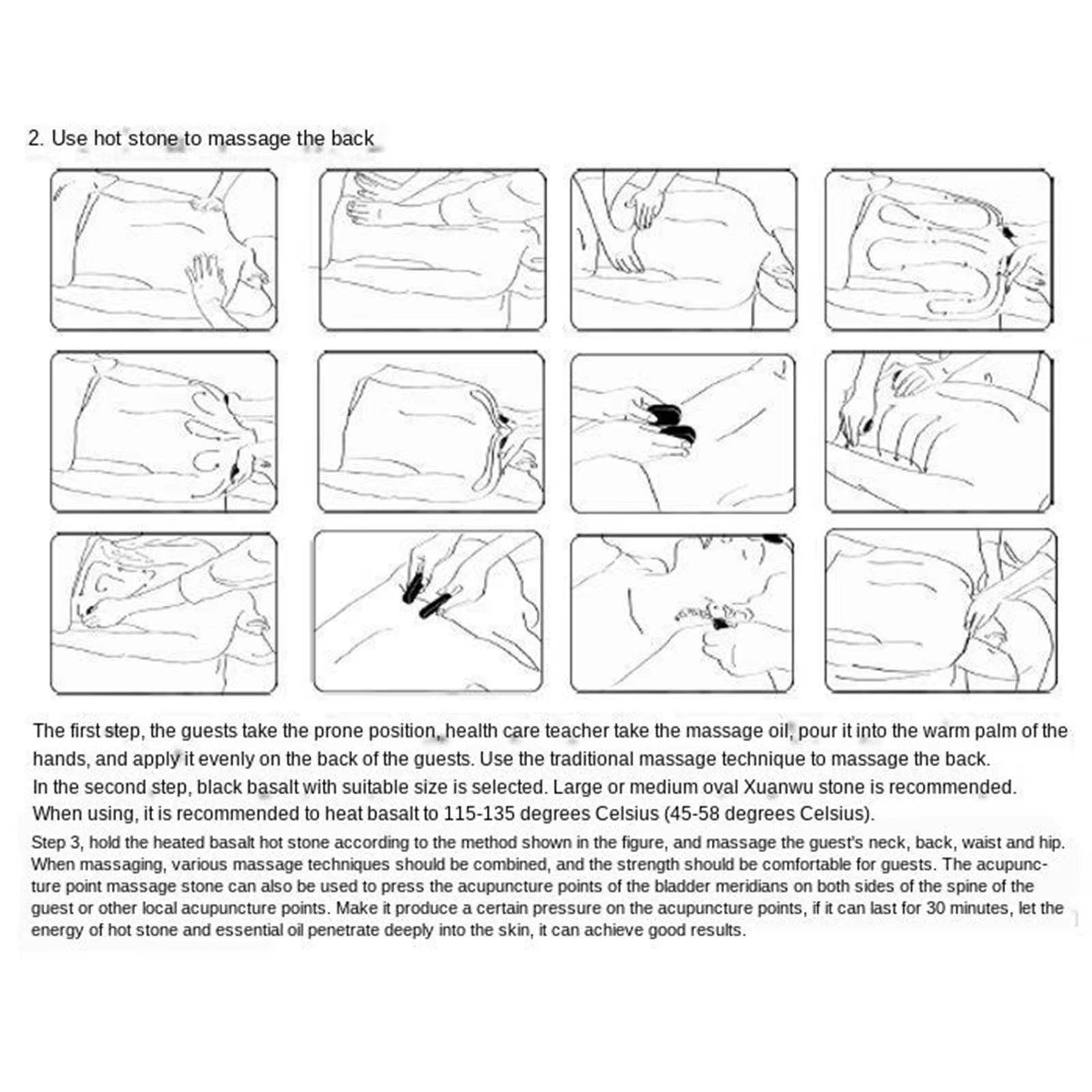 2. Use hot stone to massage the back

The first step, the guests take the prone position, health care teacher take the massage oil, pour it into the warm palm of the hands, and apply it evenly on the back of the guests. Use the traditional massage technique to massage the back.
In the second step, black basalt with suitable size is selected. Large or medium oval Xuanwu stone is recommended. When using, it is recommended to heat basalt to 115-135 degrees Celsius (45-58 degrees Celsius).
Step 3, hold the heated basalt hot stone according to the method shown in the figure, and massage the guest's neck, back, waist and hip. When massaging, various massage techniques should be combined, and the strength should be comfortable for guests. The acupuncture point massage stone can also be used to press the acupuncture points of the bladder meridians on both sides of the spine of the guest or other local acupuncture points. Make it produce a certain pressure on the acupuncture points, if it can last for 30 minutes, let the energy of hot stone and essential oil penetrate deeply into the skin, it can achieve good results.