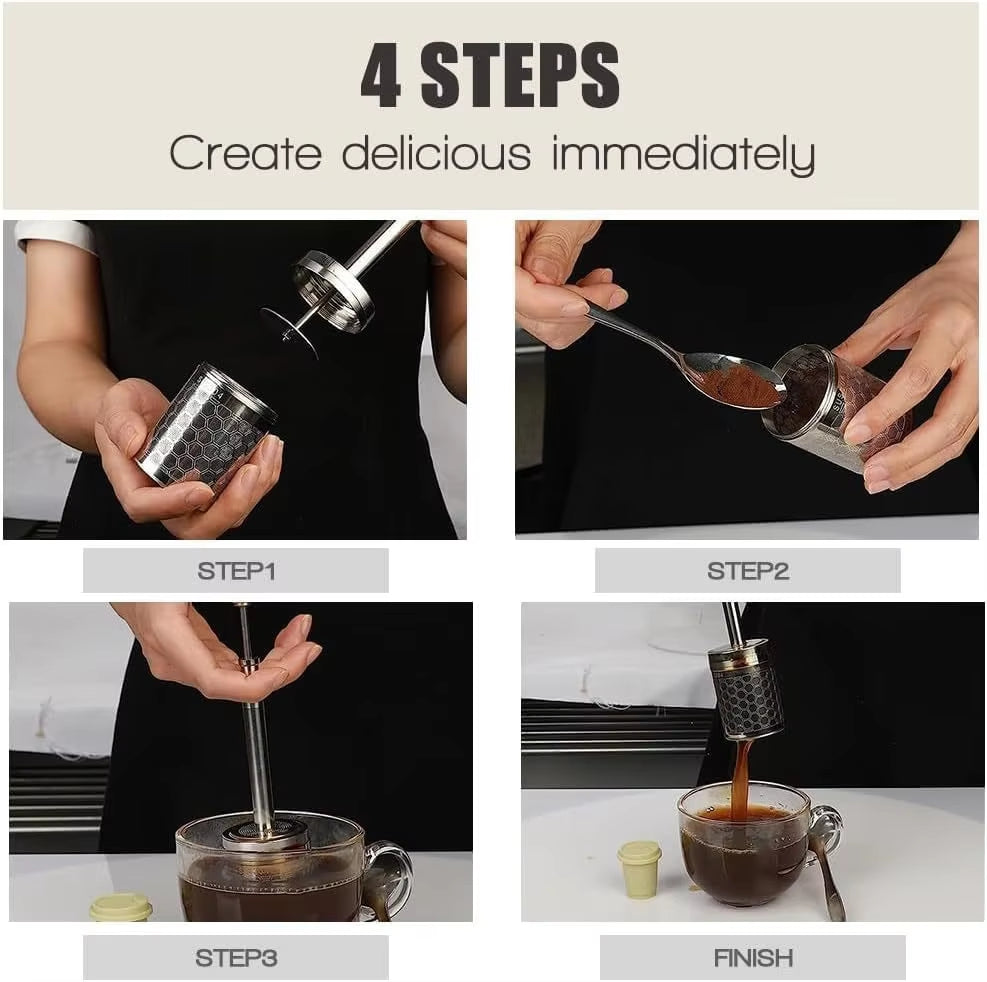 4 STEPS

Create delicious immediately

STEP1

STEP2

STEP3

FINISH